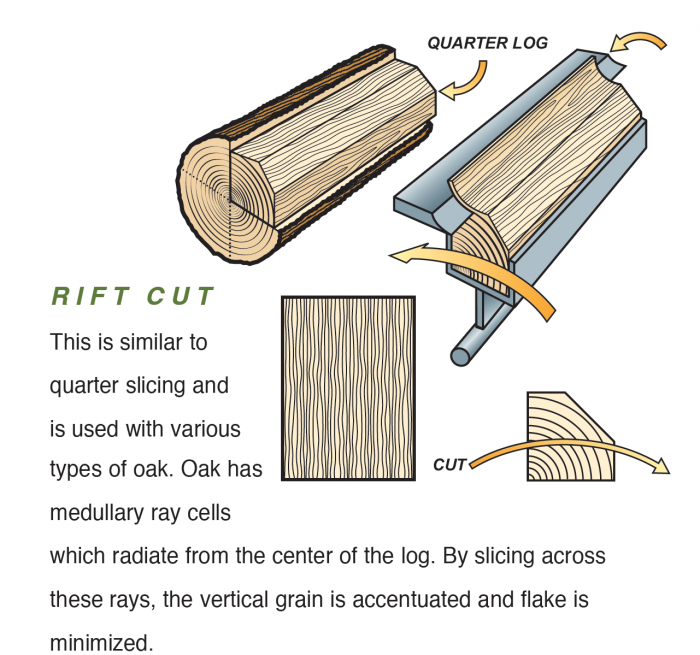 QUARTER LOG

RIFT CUT

This is similar to quarter slicing and is used with various types of oak. Oak has medullary ray cells which radiate from the center of the log. By slicing across these rays, the vertical grain is accentuated and flake is minimized.

CUT